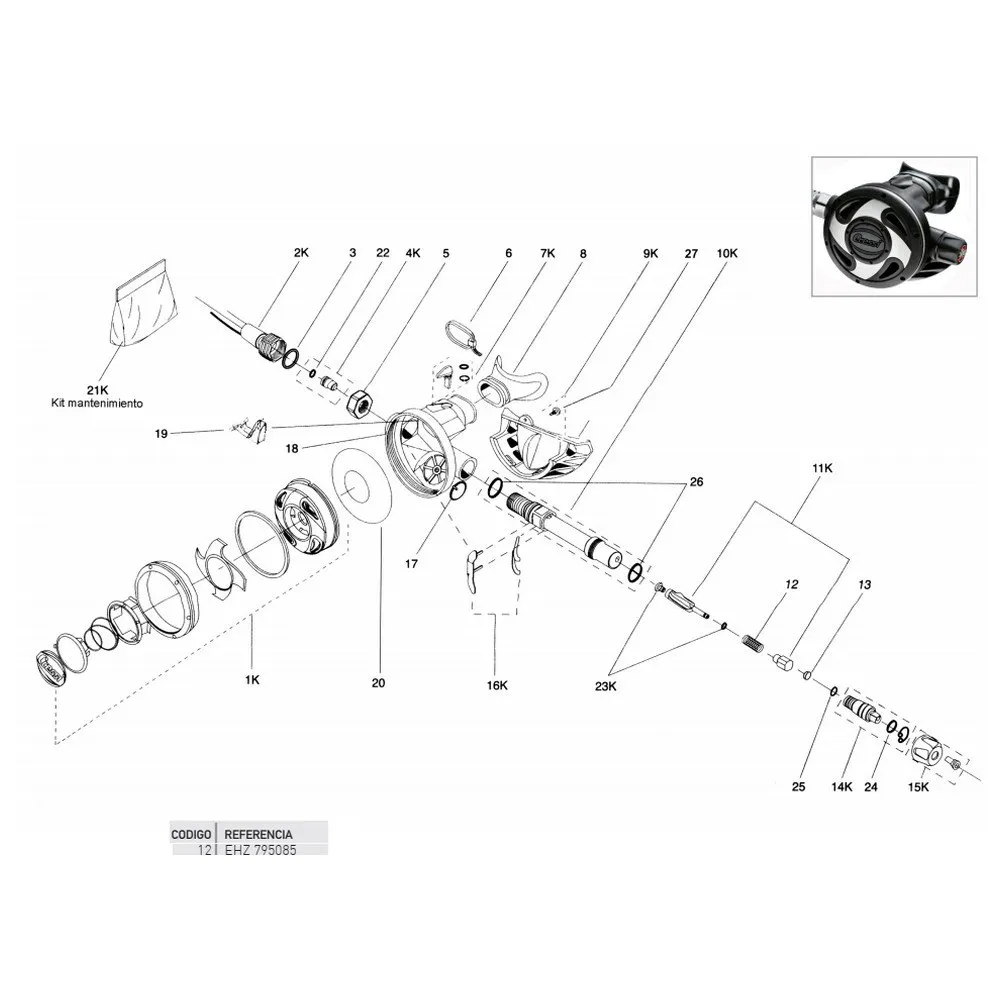 2K 3 22 4K 5 6 7K 8 9K 27 10K

21K
Kit mantenimiento

19

18

26

11K

17

12

13

1K

20

16K

23K

25 14K 24 15K

| CODIGO | REFERENCIA |
|---|---|
| 12 | EHZ 795085 |