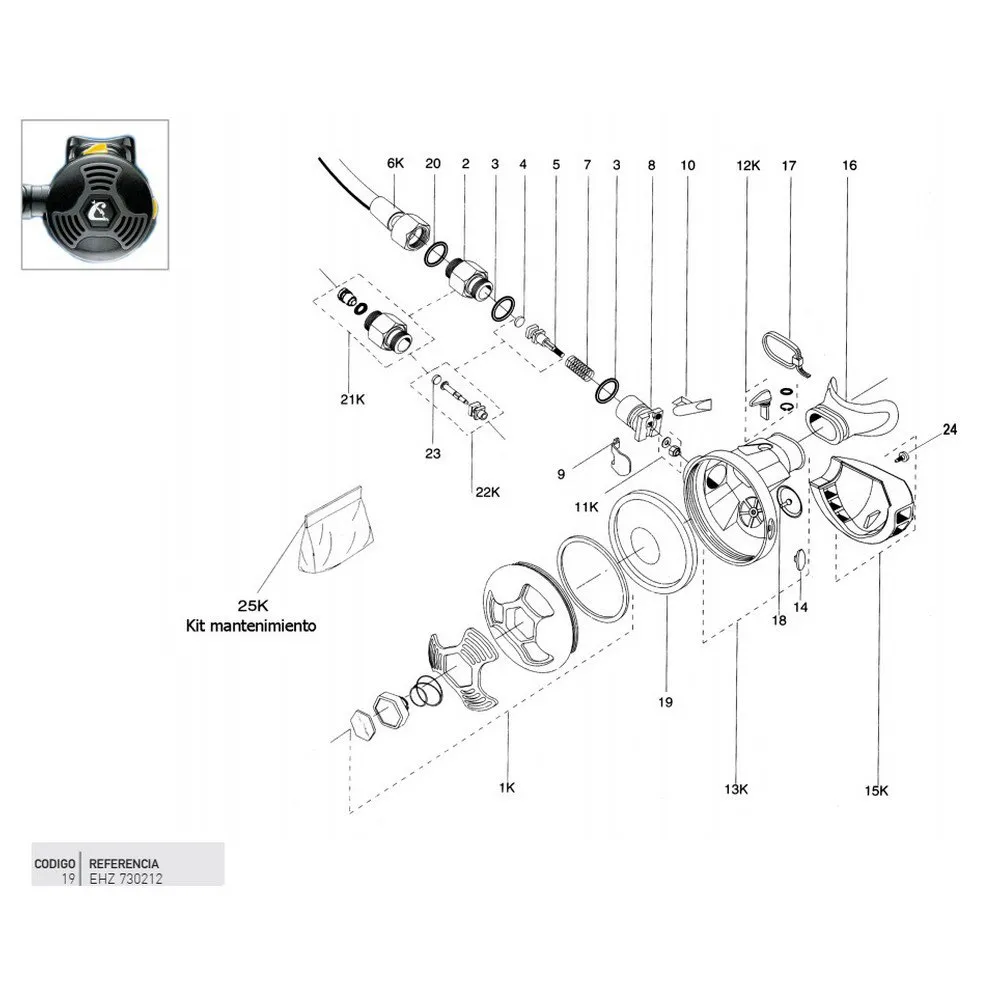 6K 20 2 3 4 5 7 3 8 10 12K 17 16

21K

23

22K

9

11K

24

25K
Kit mantenimiento

18 14

19

1K

13K

15K

| CODIGO | REFERENCIA |
|---|---|
| 19 | EHZ 730212 |