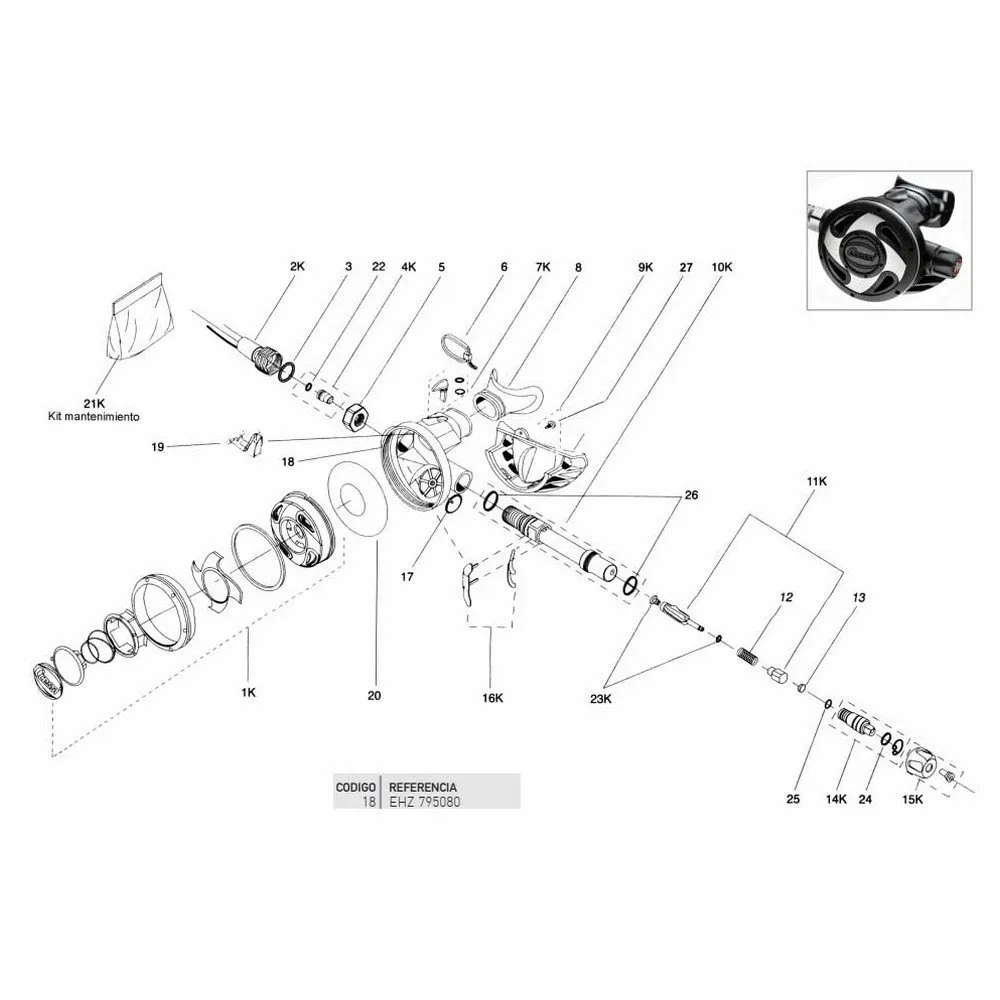 2K 3 22 4K 5 6 7K 8 9K 27 10K

21K
Kit mantenimiento

19

18

26

11K

17

12

13

1K

20

16K

23K

25 14K 24 15K

| CODIGO | REFERENCIA |
|---|---|
| 18 | EHZ 795080 |